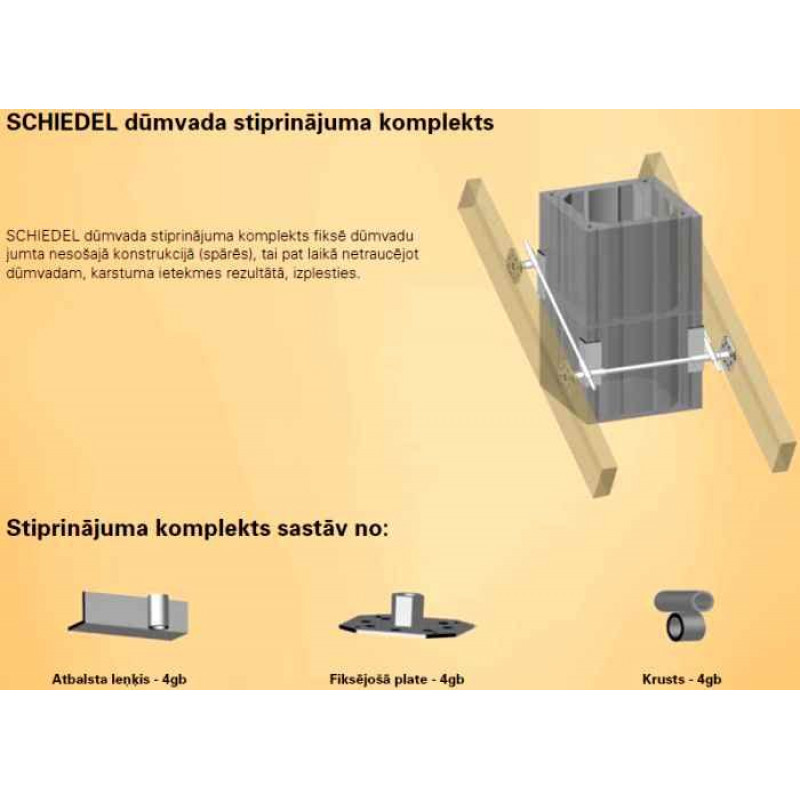 SCHIEDEL dūmvada stiprinājuma komplekts

SCHIEDEL dūmvada stiprinājuma komplekts fiksē dūmvadu jumta nesošajā konstrukcijā (spārēs), tai pat laikā netraucējot dūmvadam, karstuma ietekmes rezultātā, izplesties.

Stiprinājuma komplekts sastāv no:

Atbalsta leņķis - 4gb

Fiksējošā plate - 4gb

Krusts - 4gb