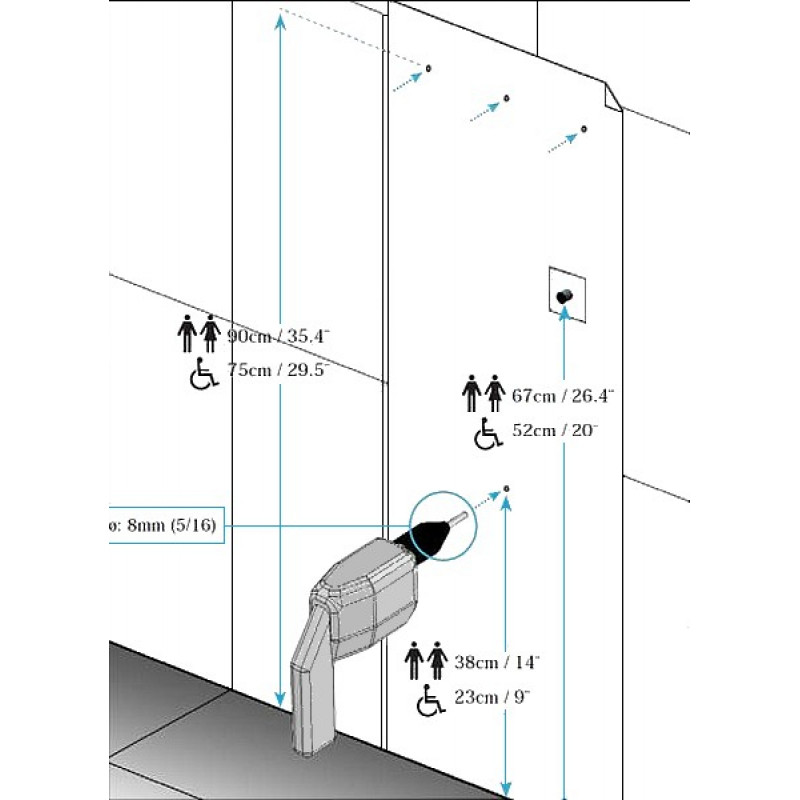 90cm / 35.4"
75cm / 29.5"

67cm / 26.4"
52cm / 20"

ø: 8mm (5/16)

38cm / 14"
23cm / 9"